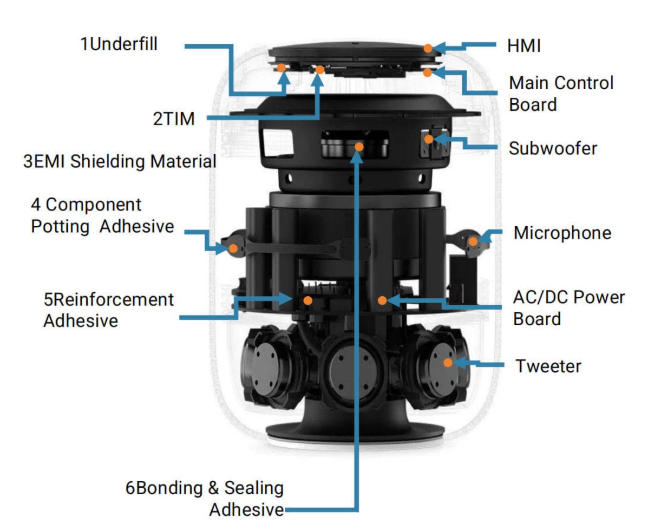 1Underfill

2TIM

3EMI Shielding Material

4 Component Potting Adhesive

5Reinforcement Adhesive

6Bonding & Sealing Adhesive

HMI

Main Control Board

Subwoofer

Microphone

AC/DC Power Board

Tweeter