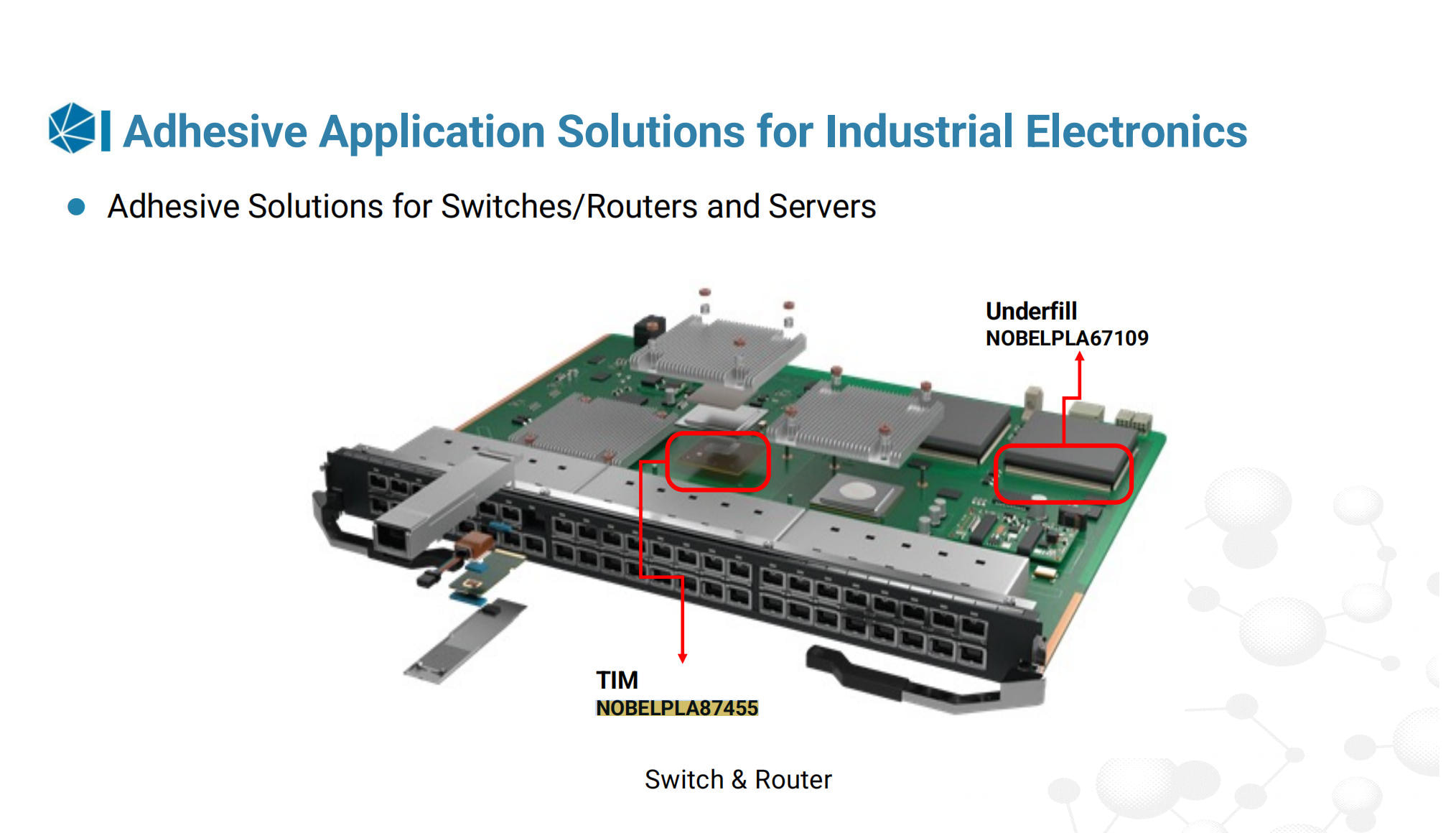 Adhesive Application Solutions for Industrial Electronics

Adhesive Solutions for Switches/Routers and Servers

Underfill
NOBELPLA67109

TIM
NOBELPLA87455

Switch & Router