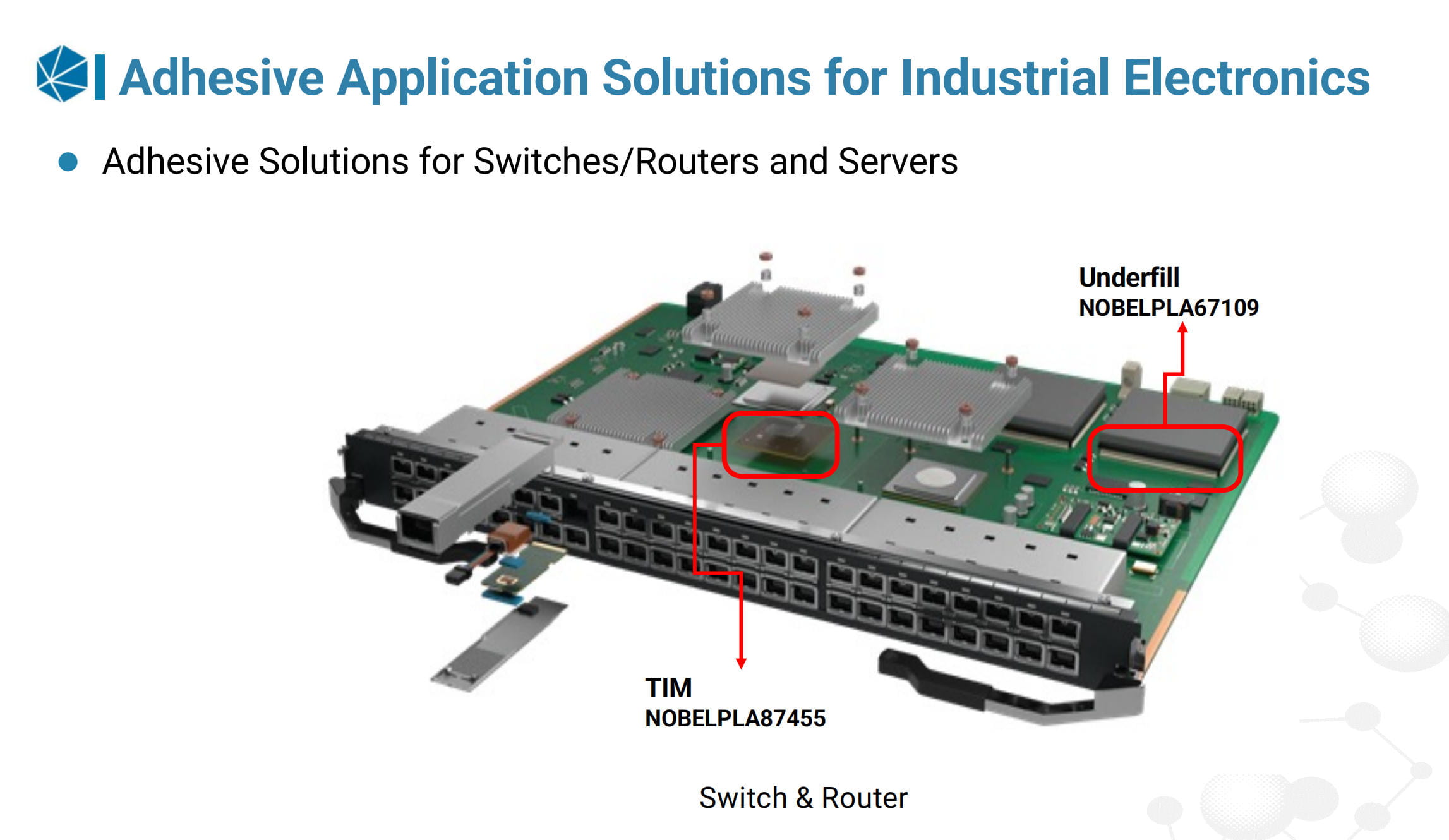 Adhesive Application Solutions for Industrial Electronics

● Adhesive Solutions for Switches/Routers and Servers

Underfill
NOBELPLA67109

TIM
NOBELPLA87455

Switch & Router